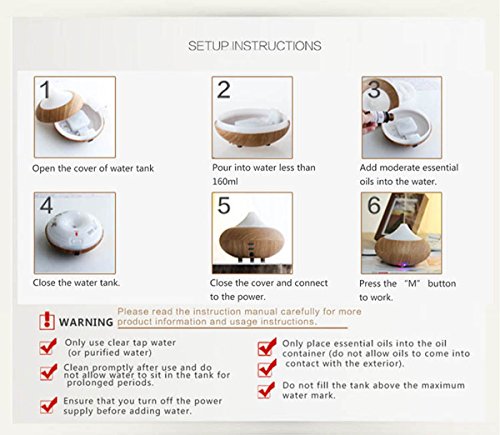 SETUP INSTRUCTIONS

1
Open the cover of water tank

2
Pour into water less than 160ml

3
Add moderate essential oils into the water.

4
Close the water tank.

5
Close the cover and connect to the power.

6
Press the "M" button to work.

WARNING Please read the instruction manual carefully for more product information and usage instructions.

Only use clear tap water (or purified water)

Clean promptly after use and do not allow water to sit in the tank for prolonged periods.

Ensure that you turn off the power supply before adding water.

Only place essential oils into the oil container (do not allow oils to come into contact with the exterior).

Do not fill the tank above the maximum water mark.