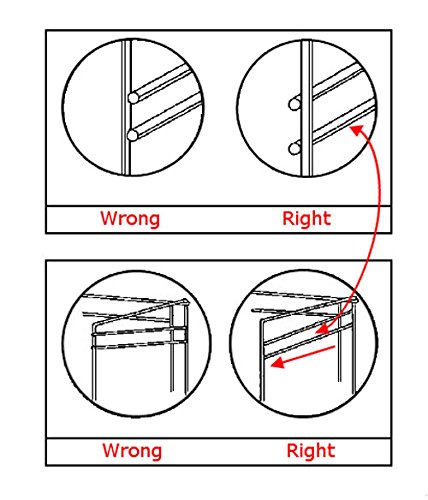 Wrong Right

Wrong Right