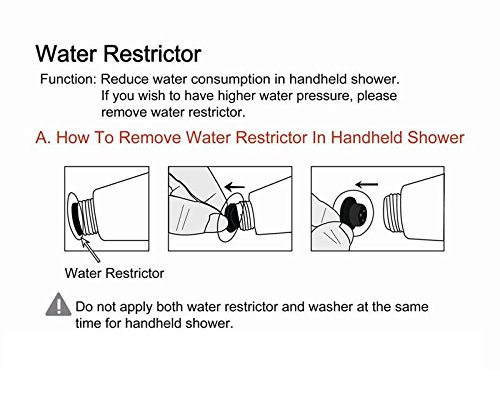 Water Restrictor

Function: Reduce water consumption in handheld shower. If you wish to have higher water pressure, please remove water restrictor.

A. How To Remove Water Restrictor In Handheld Shower

Water Restrictor

Do not apply both water restrictor and washer at the same time for handheld shower.