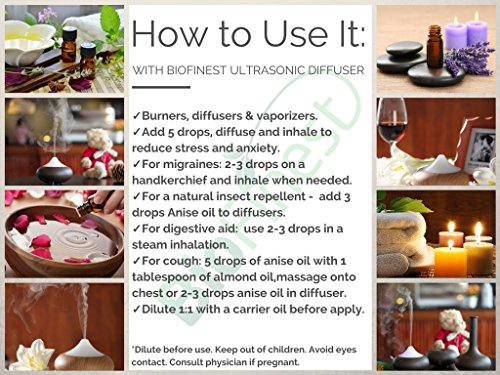 How to Use It:

WITH BIOFINEST ULTRASONIC DIFFUSER

✓Burners, diffusers & vaporizers.
✓Add 5 drops, diffuse and inhale to reduce stress and anxiety.
✓For migraines: 2-3 drops on a handkerchief and inhale when needed.
✓For a natural insect repellent - add 3 drops Anise oil to diffusers.
✓For digestive aid: use 2-3 drops in a steam inhalation.
✓For cough: 5 drops of anise oil with 1 tablespoon of almond oil,massage onto chest or 2-3 drops anise oil in diffuser.
✓Dilute 1:1 with a carrier oil before apply.

Biofinest

*Dilute before use. Keep out of children. Avoid eyes contact. Consult physician if pregnant.