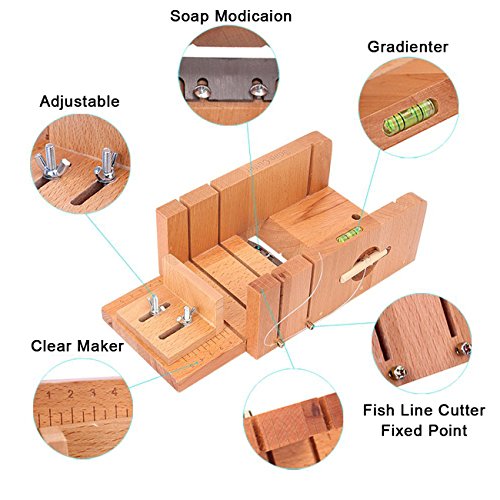 Soap Modicaion

Gradienter

Adjustable

Clear Maker

1 2 3 4

Fish Line Cutter
Fixed Point