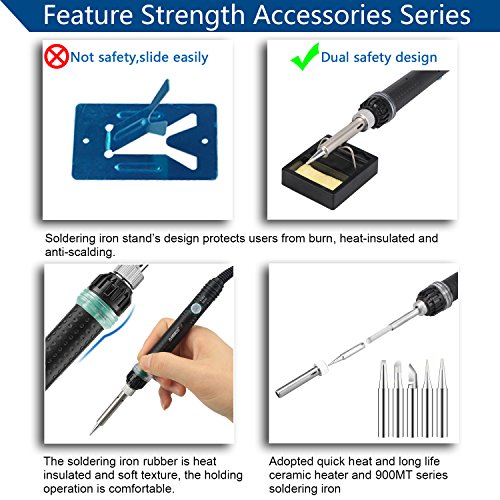 Feature Strength Accessories Series

Not safety,slide easily

Dual safety design

Soldering iron stand's design protects users from burn, heat-insulated and anti-scalding.

The soldering iron rubber is heat insulated and soft texture, the holding operation is comfortable.

Adopted quick heat and long life ceramic heater and 900MT series soldering iron