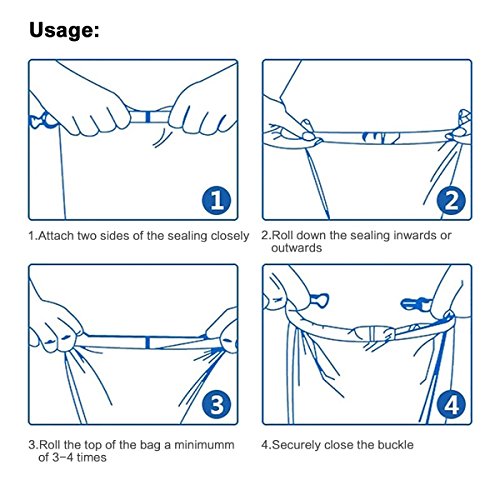 Usage:

1

1.Attach two sides of the sealing closely

2

2.Roll down the sealing inwards or outwards

3

3.Roll the top of the bag a minimumm of 3-4 times

4

4.Securely close the buckle