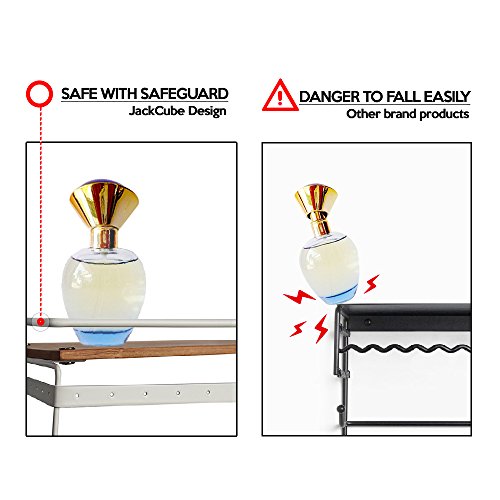 SAFE WITH SAFEGUARD
JackCube Design

DANGER TO FALL EASILY
Other brand products