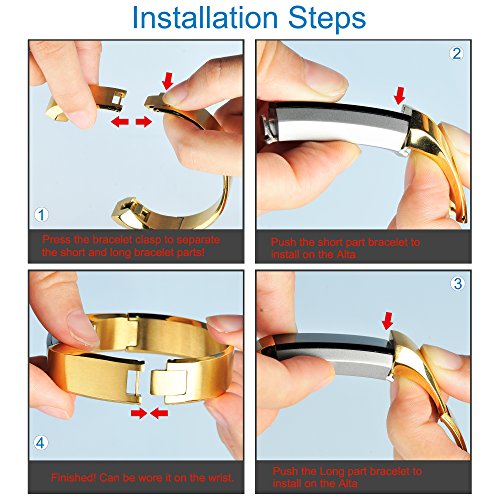 Installation Steps

1

Press the bracelet clasp to separate the short and long bracelet parts!

2

Push the short part bracelet to install on the Alta

4

Finished! Can be wore it on the wrist.

3

Push the Long part bracelet to install on the Alta