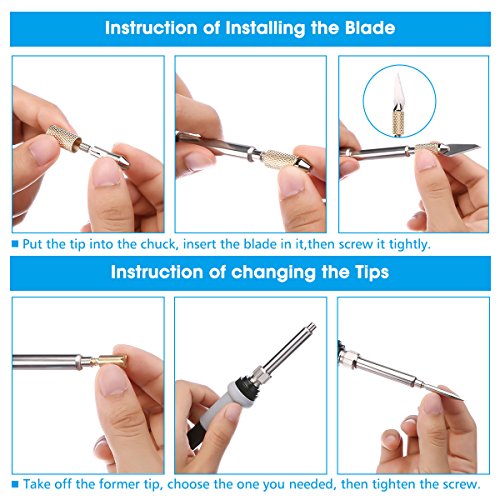 Instruction of Installing the Blade

■ Put the tip into the chuck, insert the blade in it,then screw it tightly.

Instruction of changing the Tips

■ Take off the former tip, choose the one you needed, then tighten the screw.