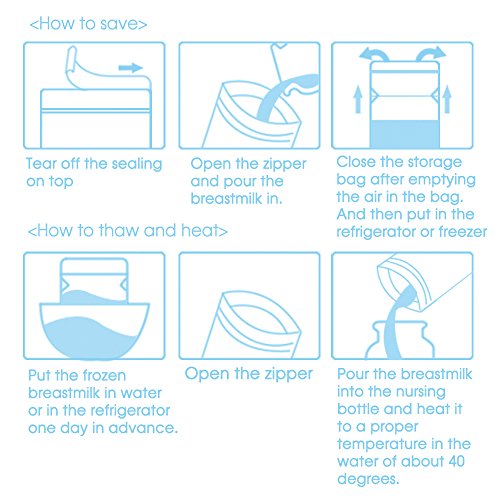 <How to save>

Tear off the sealing on top

Open the zipper and pour the breastmilk in.

Close the storage bag after emptying the air in the bag. And then put in the refrigerator or freezer

<How to thaw and heat>

Put the frozen breastmilk in water or in the refrigerator one day in advance.

Open the zipper

Pour the breastmilk into the nursing bottle and heat it to a proper temperature in the water of about 40 degrees.