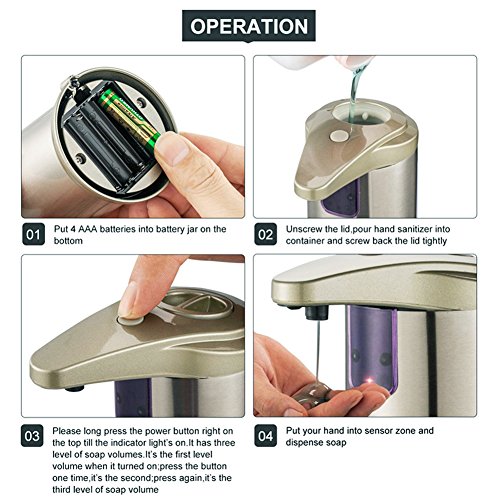 OPERATION

01 Put 4 AAA batteries into battery jar on the bottom

02 Unscrew the lid,pour hand sanitizer into container and screw back the lid tightly

03 Please long press the power button right on the top till the indicator light's on.It has three level of soap volumes.It's the first level volume when it turned on;press the button one time,it's the second;press again,it's the third level of soap volume

04 Put your hand into sensor zone and dispense soap