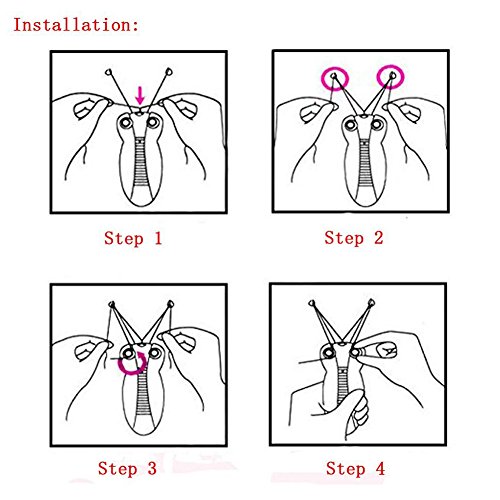 Installation:

Step 1

Step 2

Step 3

Step 4