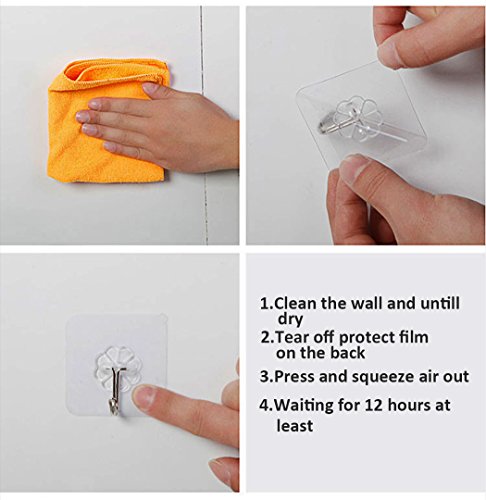 1.Clean the wall and untill dry
2.Tear off protect film on the back
3.Press and squeeze air out
4.Waiting for 12 hours at least