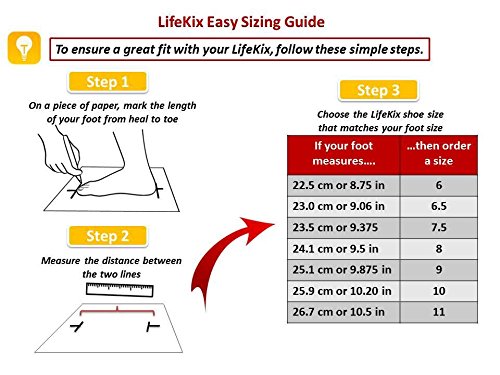 LifeKix Easy Sizing Guide

To ensure a great fit with your LifeKix, follow these simple steps.

Step 1

On a piece of paper, mark the length of your foot from heal to toe

Step 2

Measure the distance between the two lines

Step 3

Choose the LifeKix shoe size that matches your foot size

| If your foot measures.... | ...then order a size |
|---|---|
| 22.5 cm or 8.75 in | 6 |
| 23.0 cm or 9.06 in | 6.5 |
| 23.5 cm or 9.375 | 7.5 |
| 24.1 cm or 9.5 in | 8 |
| 25.1 cm or 9.875 in | 9 |
| 25.9 cm or 10.20 in | 10 |
| 26.7 cm or 10.5 in | 11 |