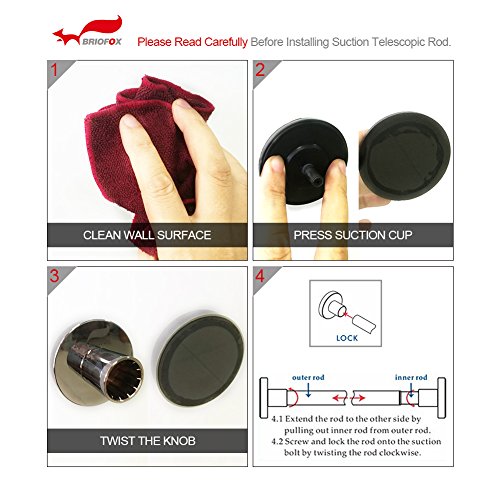 BRIOFOX Please Read Carefully Before Installing Suction Telescopic Rod.

1

CLEAN WALL SURFACE

2

PRESS SUCTION CUP

3

TWIST THE KNOB

4

LOCK

outer rod

inner rod

4.1 Extend the rod to the other side by pulling out inner rod from outer rod.
4.2 Screw and lock the rod onto the suction bolt by twisting the rod clockwise.