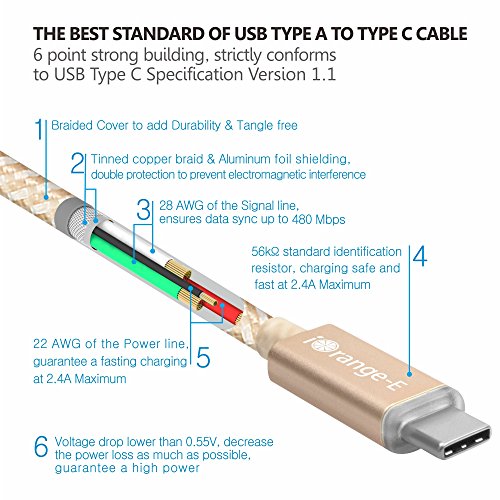 THE BEST STANDARD OF USB TYPE A TO TYPE C CABLE
6 point strong building, strictly conforms to USB Type C Specification Version 1.1

1 Braided Cover to add Durability & Tangle free

2 Tinned copper braid & Aluminum foil shielding, double protection to prevent electromagnetic interference

3 28 AWG of the Signal line, ensures data sync up to 480 Mbps

56kΩ standard identification resistor, charging safe and fast at 2.4A Maximum 4

22 AWG of the Power line, guarantee a fasting charging at 2.4A Maximum 5

iOrange-E

6 Voltage drop lower than 0.55V, decrease the power loss as much as possible, guarantee a high power