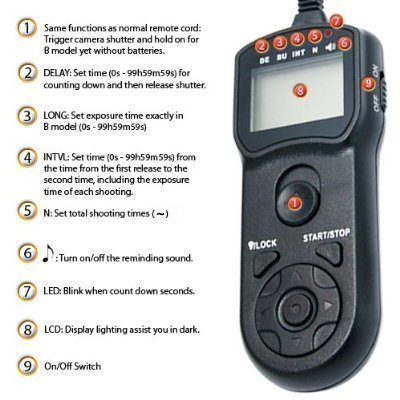 1 Same functions as normal remote cord: Trigger camera shutter and hold on for B model yet without batteries.

2 DELAY: Set time (0s - 99h59m59s) for counting down and then release shutter.

3 LONG: Set exposure time exactly in B model (0s - 99h59m59s)

4 INTVL: Set time (0s - 99h59m59s) from the time from the first release to the second time, including the exposure time of each shooting.

5 N: Set total shooting times ( ~ )

6 ♪ : Turn on/off the reminding sound.

7 LED: Blink when count down seconds.

8 LCD: Display lighting assist you in dark.

9 On/Off Switch

7
2 3 4 5 6
DE BU INT N
8
9
ON
OFF
1
LOCK
START/STOP