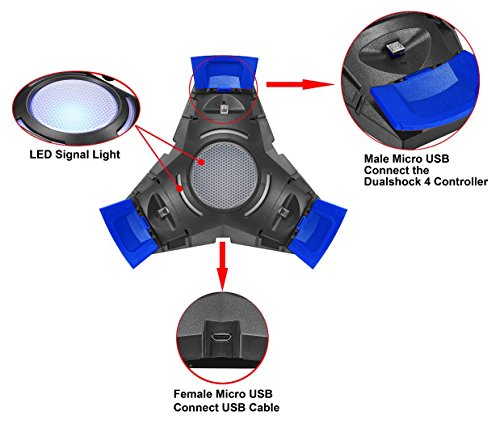 LED Signal Light

Male Micro USB
Connect the
Dualshock 4 Controller

Female Micro USB
Connect USB Cable