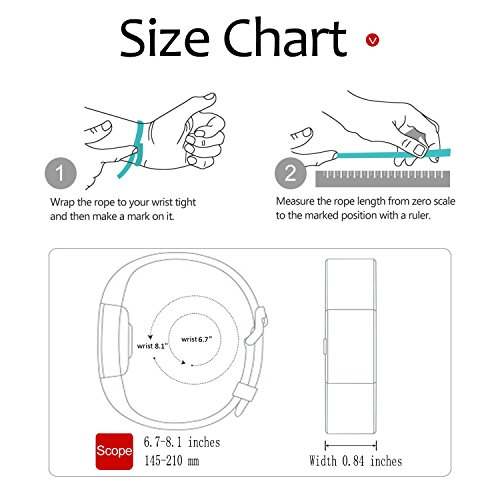 Size Chart

1

Wrap the rope to your wrist tight and then make a mark on it.

2

Measure the rope length from zero scale to the marked position with a ruler.

wrist 8.1"

wrist 6.7"

Scope

6.7-8.1 inches
145-210 mm

Width 0.84 inches