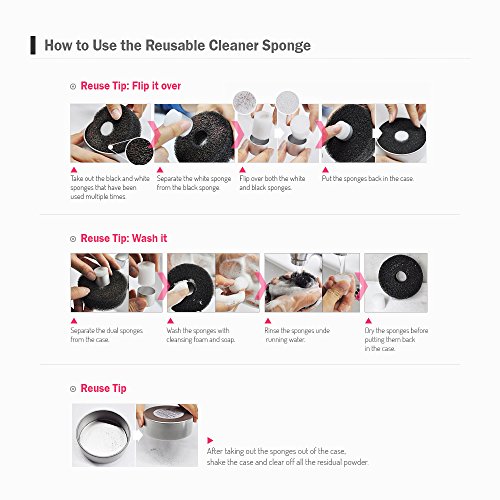 How to Use the Reusable Cleaner Sponge

Reuse Tip: Flip it over

Take out the black and white sponges that have been used multiple times.

Separate the white sponge from the black sponge.

Flip over both the white and black sponges.

Put the sponges back in the case.

Reuse Tip: Wash it

Separate the dual sponges from the case.

Wash the sponges with cleansing foam and soap.

Rinse the sponges unde running water.

Dry the sponges before putting them back in the case.

Reuse Tip

After taking out the sponges out of the case, shake the case and clear off all the residual powder.