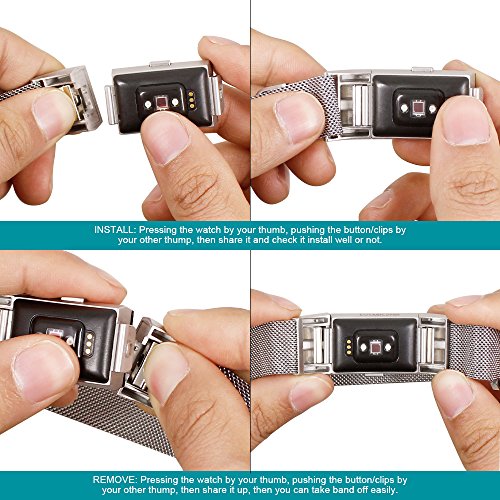 INSTALL: Pressing the watch by your thumb, pushing the button/clips by your other thump, then share it and check it install well or not.

REMOVE: Pressing the watch by your thumb, pushing the button/clips by your other thump, then share it up, then you can take band off easily.