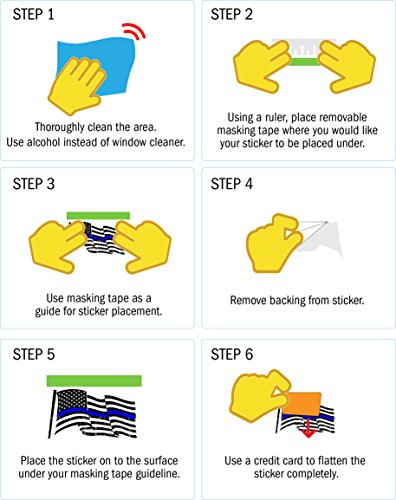 STEP 1

Thoroughly clean the area.
Use alcohol instead of window cleaner.

STEP 2

Using a ruler, place removable masking tape where you would like your sticker to be placed under.

STEP 3

Use masking tape as a guide for sticker placement.

STEP 4

Remove backing from sticker.

STEP 5

Place the sticker on to the surface under your masking tape guideline.

STEP 6

Use a credit card to flatten the sticker completely.