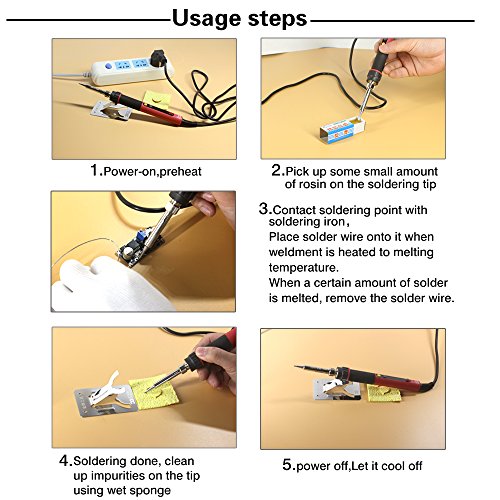 Usage steps

1.Power-on,preheat

2.Pick up some small amount of rosin on the soldering tip

3.Contact soldering point with soldering iron,
Place solder wire onto it when weldment is heated to melting temperature.
When a certain amount of solder is melted, remove the solder wire.

4.Soldering done, clean up impurities on the tip using wet sponge

5.power off,Let it cool off