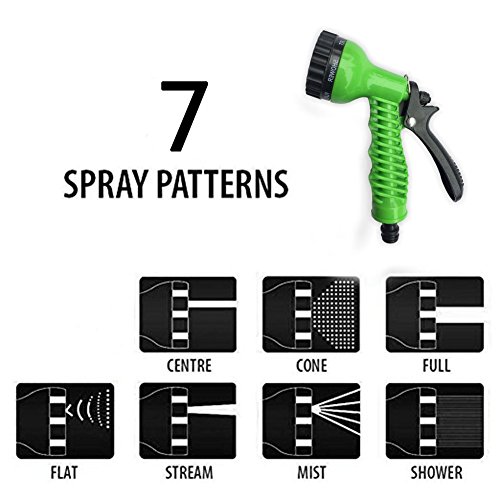 7
SPRAY PATTERNS

CENTRE
CONE
FULL
FLAT
STREAM
MIST
SHOWER