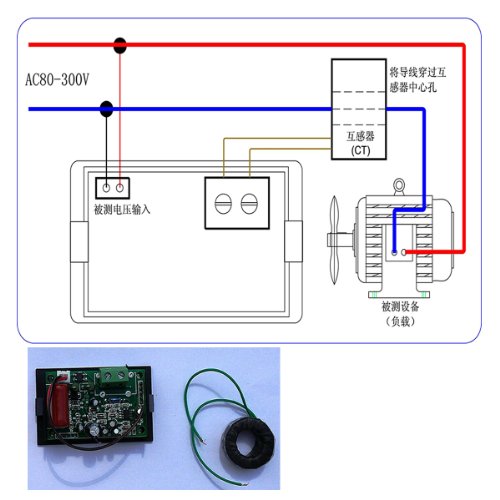 AC80-300V

将导线穿过互感器中心孔

互感器
(CT)

被测电压输入

被测设备
(负载)