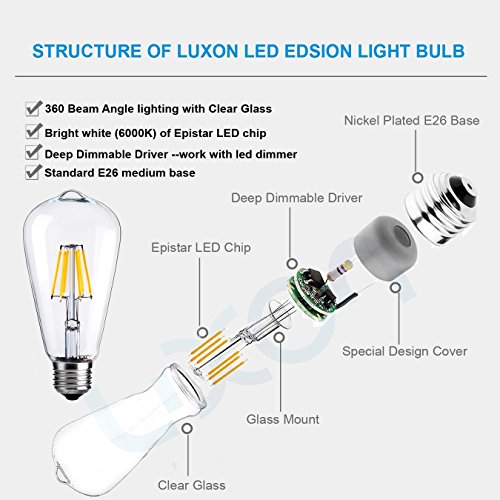 STRUCTURE OF LUXON LED EDSION LIGHT BULB

360 Beam Angle lighting with Clear Glass
Bright white (6000K) of Epistar LED chip
Deep Dimmable Driver --work with led dimmer
Standard E26 medium base

Nickel Plated E26 Base

Deep Dimmable Driver

Epistar LED Chip

Special Design Cover

Glass Mount

Clear Glass