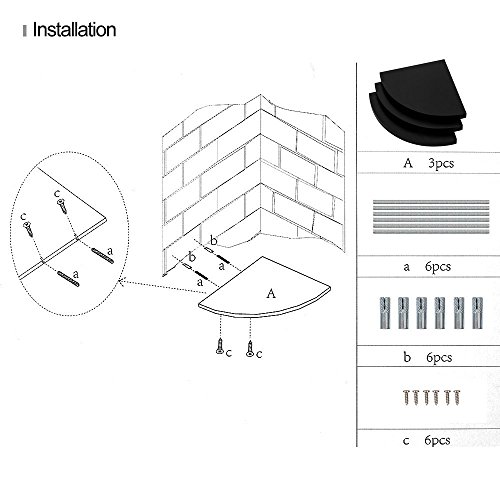 Installation

c
c
a
a

b
b
a
a
A

c
c

A 3pcs

a 6pcs

b 6pcs

c 6pcs