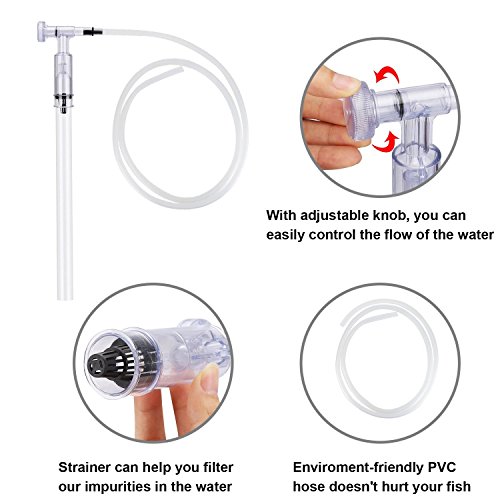 With adjustable knob, you can easily control the flow of the water

Strainer can help you filter our impurities in the water

Enviroment-friendly PVC hose doesn't hurt your fish