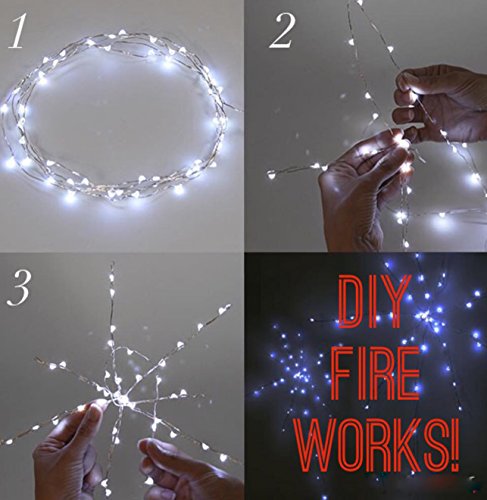 1

2

3

DIY
FIRE
WORKS!