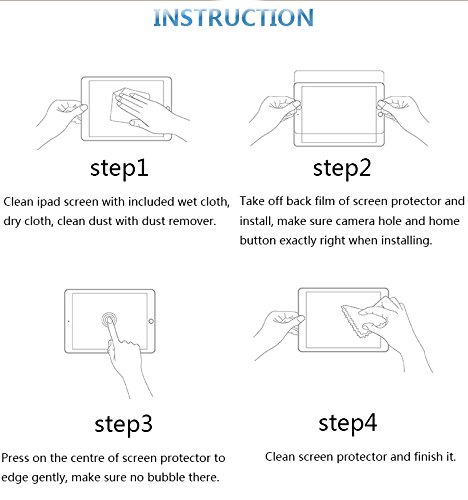 INSTRUCTION

step1

Clean ipad screen with included wet cloth, dry cloth, clean dust with dust remover.

step2

Take off back film of screen protector and install, make sure camera hole and home button exactly right when installing.

step3

Press on the centre of screen protector to edge gently, make sure no bubble there.

step4

Clean screen protector and finish it.