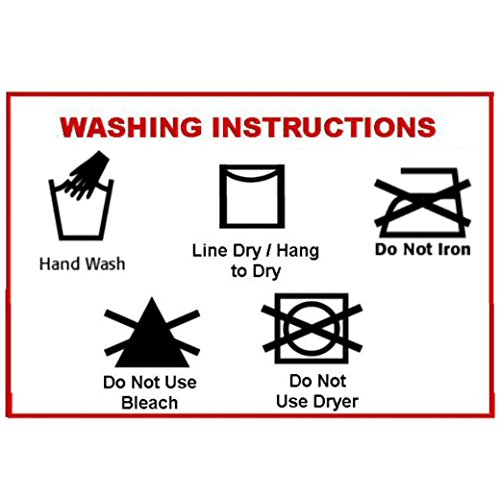 WASHING INSTRUCTIONS

Hand Wash

Line Dry / Hang to Dry

Do Not Iron

Do Not Use Bleach

Do Not Use Dryer