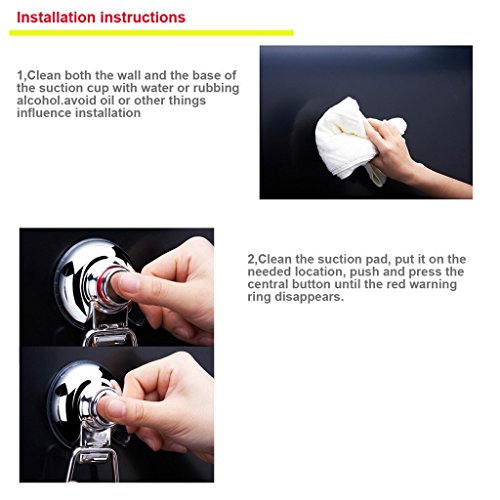 Installation instructions

1,Clean both the wall and the base of the suction cup with water or rubbing alcohol.avoid oil or other things influence installation

2,Clean the suction pad, put it on the needed location, push and press the central button until the red warning ring disappears.