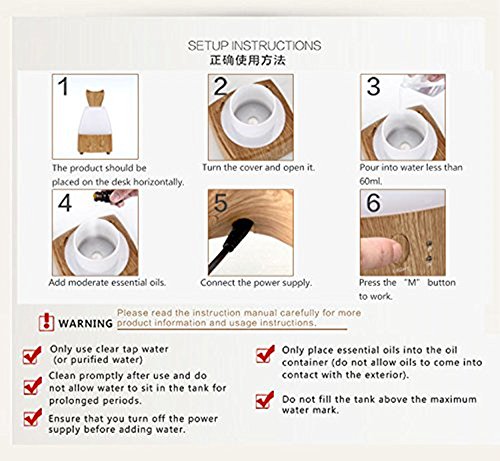 SETUP INSTRUCTIONS
正确使用方法

1
The product should be placed on the desk horizontally.

2
Turn the cover and open it.

3
Pour into water less than 60ml.

4
Add moderate essential oils.

5
Connect the power supply.

6
Press the "M" button to work.

WARNING Please read the instruction manual carefully for more product information and usage instructions.

Only use clear tap water (or purified water)

Clean promptly after use and do not allow water to sit in the tank for prolonged periods.

Ensure that you turn off the power supply before adding water.

Only place essential oils into the oil container (do not allow oils to come into contact with the exterior).

Do not fill the tank above the maximum water mark.