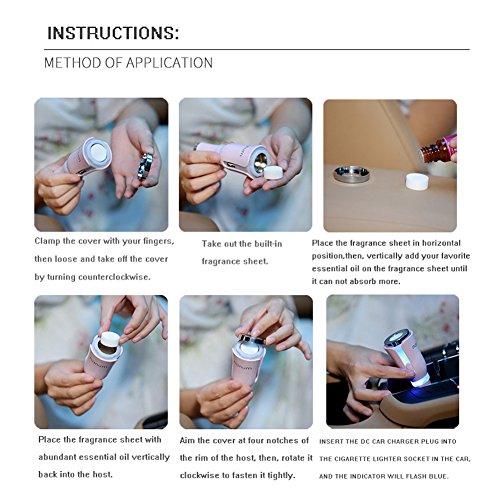 INSTRUCTIONS:

METHOD OF APPLICATION

Clamp the cover with your fingers, then loose and take off the cover by turning counterclockwise.

Take out the built-in fragrance sheet.

Place the fragrance sheet in horizontal position,then, vertically add your favorite essential oil on the fragrance sheet until it can not absorb more.

Place the fragrance sheet with abundant essential oil vertically back into the host.

Aim the cover at four notches of the rim of the host, then, rotate it clockwise to fasten it tightly.

INSERT THE DC CAR CHARGER PLUG INTO THE CIGARETTE LIGHTER SOCKET IN THE CAR, AND THE INDICATOR WILL FLASH BLUE.