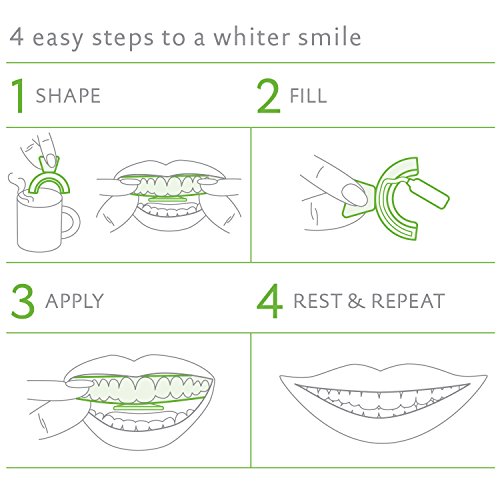 4 easy steps to a whiter smile

1 SHAPE

2 FILL

3 APPLY

4 REST & REPEAT