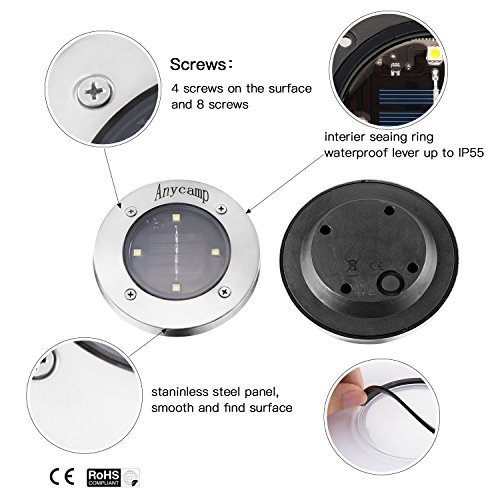 Screws:
4 screws on the surface and 8 screws

interier seaing ring
waterproof lever up to IP55

Anycamp

CE

staninless steel panel, smooth and find surface

CE RoHS COMPLIANT