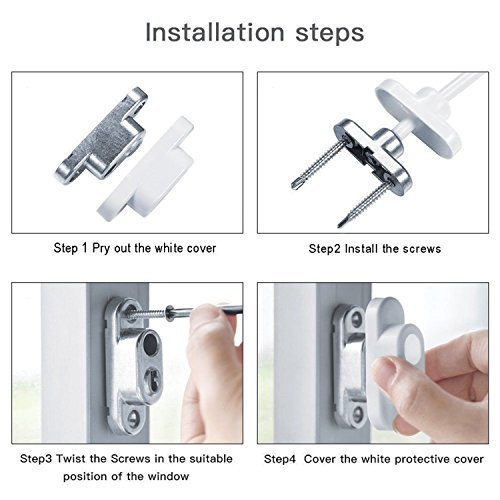 Installation steps

Step 1 Pry out the white cover

Step2 Install the screws

Step3 Twist the Screws in the suitable position of the window

Step4 Cover the white protective cover