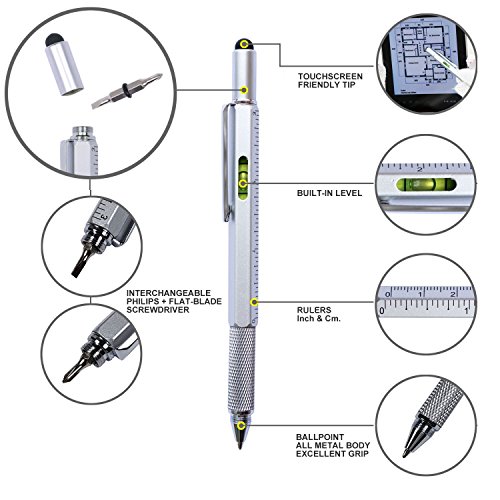 TOUCHSCREEN
FRIENDLY TIP

BUILT-IN LEVEL

INTERCHANGEABLE
PHILIPS + FLAT-BLADE
SCREWDRIVER

RULERS
Inch & Cm.

0 1 2
0 1

BALLPOINT
ALL METAL BODY
EXCELLENT GRIP