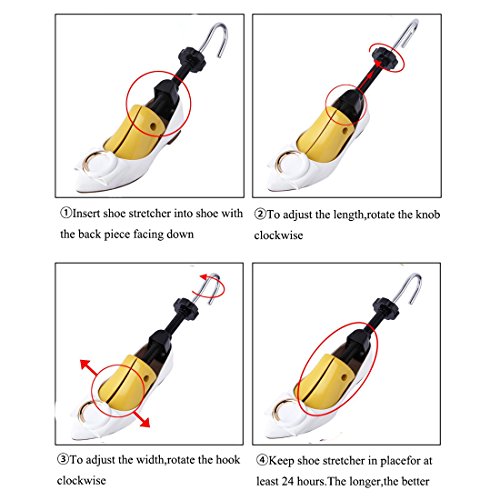 ①Insert shoe stretcher into shoe with the back piece facing down

②To adjust the length,rotate the knob clockwise

③To adjust the width,rotate the hook clockwise

④Keep shoe stretcher in placefor at least 24 hours.The longer,the better