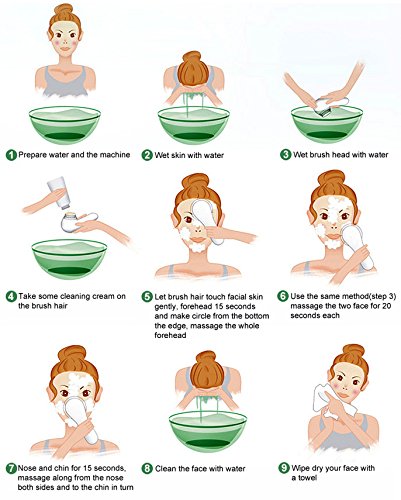 1 Prepare water and the machine

2 Wet skin with water

3 Wet brush head with water

4 Take some cleaning cream on the brush hair

5 Let brush hair touch facial skin gently, forehead 15 seconds and make circle from the bottom the edge, massage the whole forehead

6 Use the same method(step 3) massage the two face for 20 seconds each

7 Nose and chin for 15 seconds, massage along from the nose both sides and to the chin in turn

8 Clean the face with water

9 Wipe dry your face with a towel