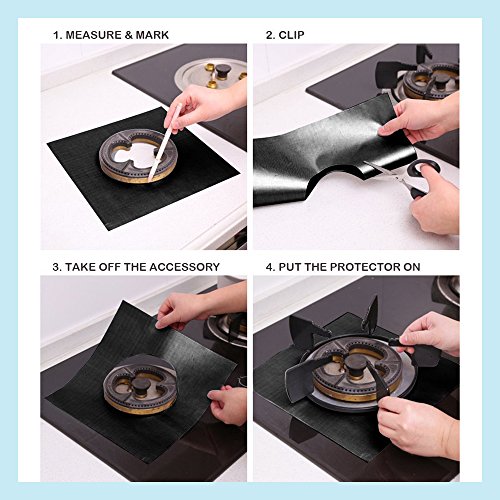 1. MEASURE & MARK

2. CLIP

3. TAKE OFF THE ACCESSORY

4. PUT THE PROTECTOR ON