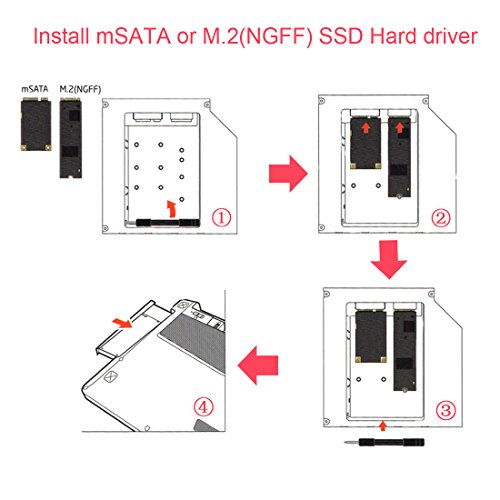 Install mSATA or M.2(NGFF) SSD Hard driver

mSATA M.2(NGFF)

①

②

③

④