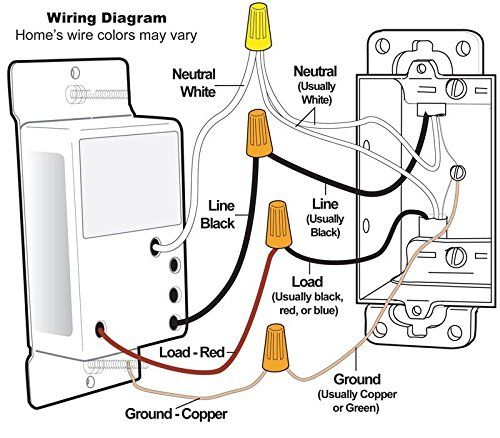 Wiring Diagram
Home's wire colors may vary

Neutral
White

Neutral
(Usually
White)

Line
Black

Line
(Usually
Black)

Load
(Usually black,
red, or blue)

Load - Red

Ground
(Usually Copper
or Green)

Ground - Copper