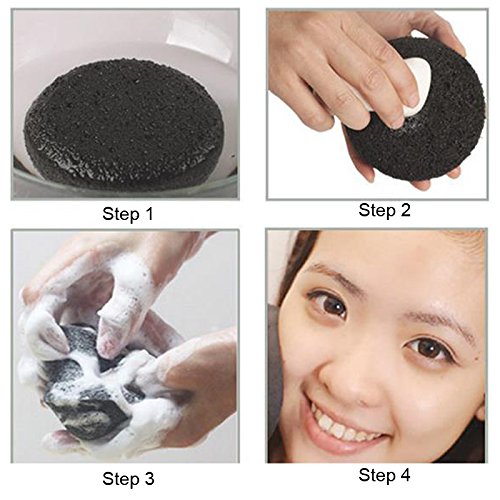 Step 1

Step 2

Step 3

Step 4