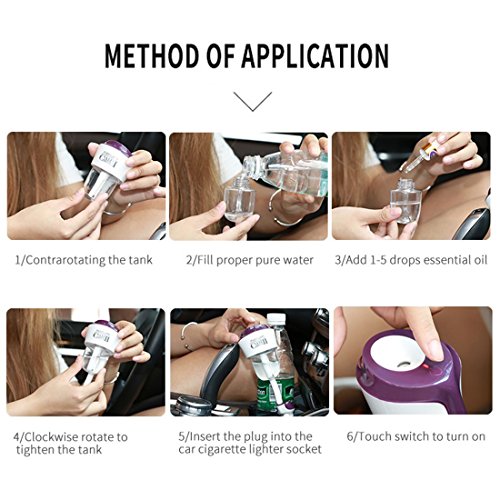 METHOD OF APPLICATION

1/Contrarotating the tank

2/Fill proper pure water

3/Add 1-5 drops essential oil

4/Clockwise rotate to tighten the tank

5/Insert the plug into the car cigarette lighter socket

6/Touch switch to turn on