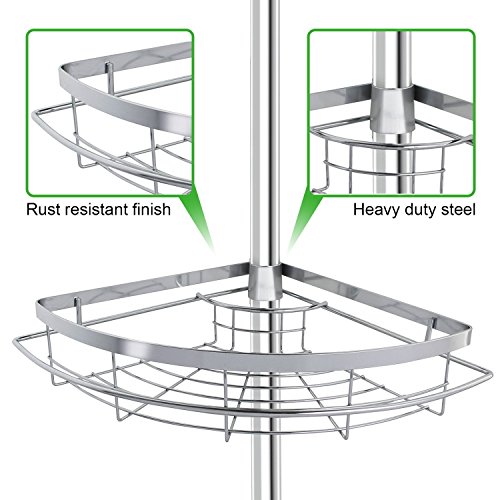 Rust resistant finish

Heavy duty steel