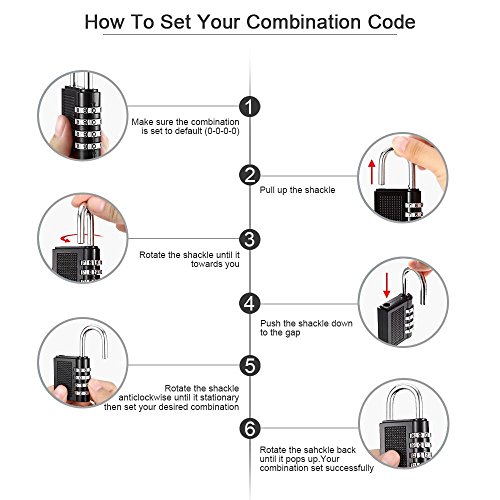 How To Set Your Combination Code

1

Make sure the combination is set to default (0-0-0-0)

2

Pull up the shackle

3

Rotate the shackle until it towards you

4

Push the shackle down to the gap

5

Rotate the shackle anticlockwise until it stationary then set your desired combination

6

Rotate the sahckle back until it pops up.Your combination set successfully