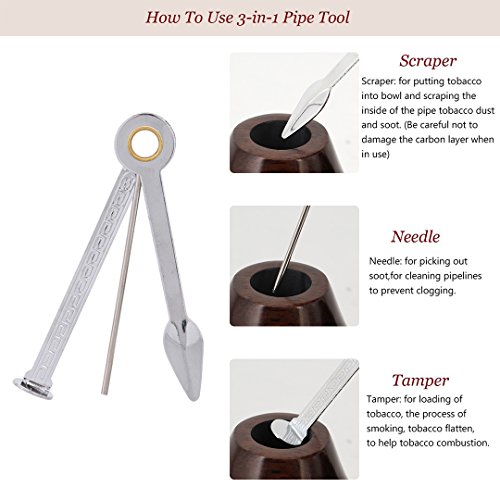 How To Use 3-in-1 Pipe Tool

Scraper

Scraper: for putting tobacco into bowl and scraping the inside of the pipe tobacco dust and soot. (Be careful not to damage the carbon layer when in use)

Needle

Needle: for picking out soot,for cleaning pipelines to prevent clogging.

Tamper

Tamper: for loading of tobacco, the process of smoking, tobacco flatten, to help tobacco combustion.