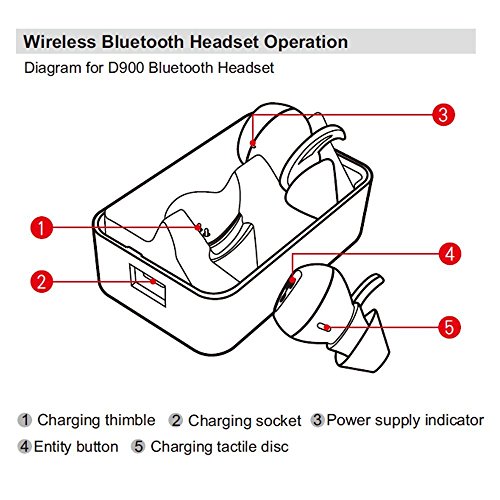 Wireless Bluetooth Headset Operation

Diagram for D900 Bluetooth Headset

3

1

4

2

5

1 Charging thimble 2 Charging socket 3 Power supply indicator

4 Entity button 5 Charging tactile disc